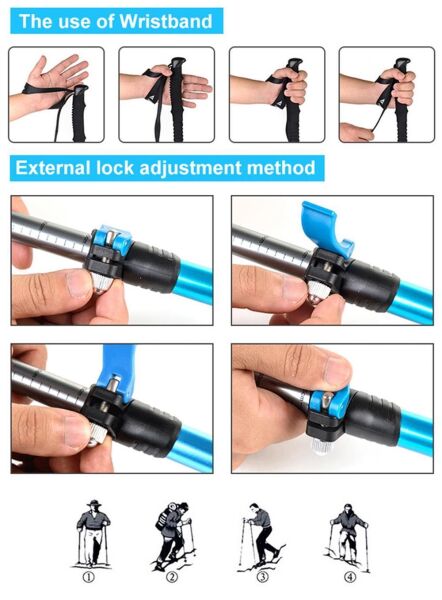 The use of Wristband

External lock adjustment method

①

②

③

④