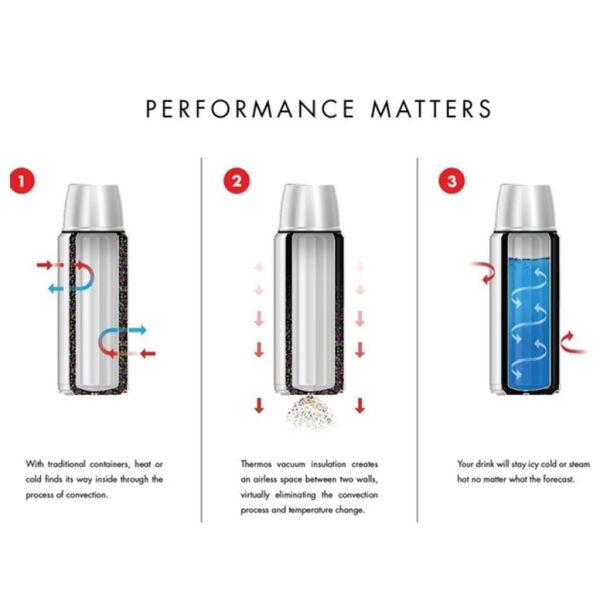 PERFORMANCE MATTERS

1

With traditional containers, heat or cold finds its way inside through the process of convection.

2

Thermos vacuum insulation creates an airless space between two walls, virtually eliminating the convection process and temperature change.

3

Your drink will stay icy cold or steam hot no matter what the forecast.