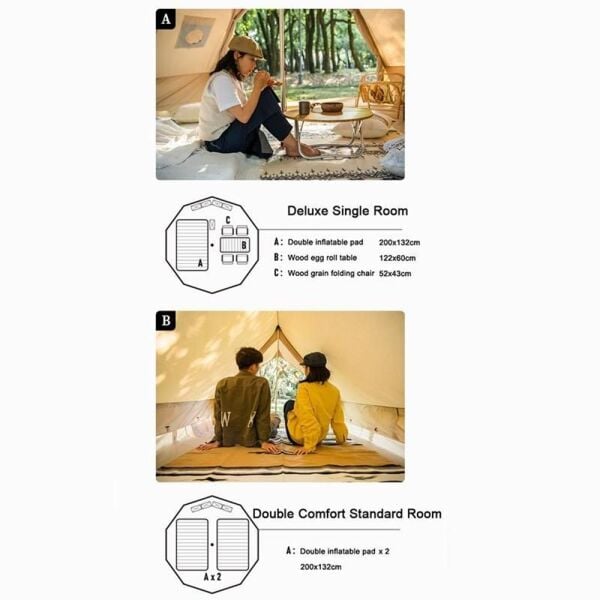 A

C
B
A

Deluxe Single Room

A: Double inflatable pad 200x132cm
B: Wood egg roll table 122x60cm
C: Wood grain folding chair 52x43cm

B

W

A x 2

Double Comfort Standard Room

A: Double inflatable pad x 2
200x132cm