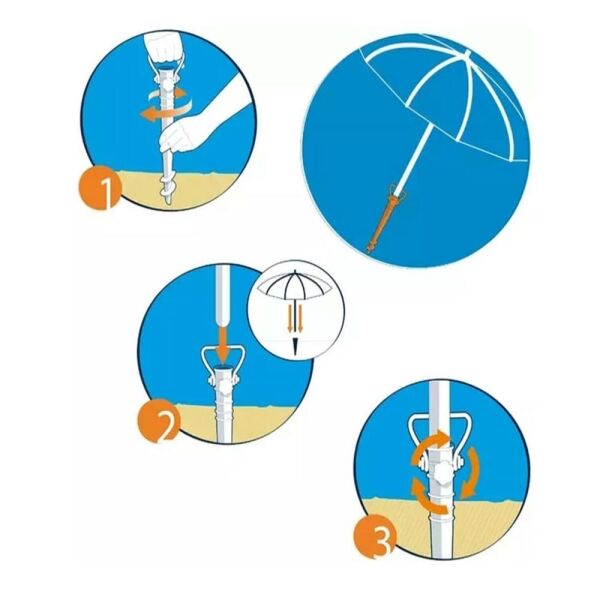 1

2

3