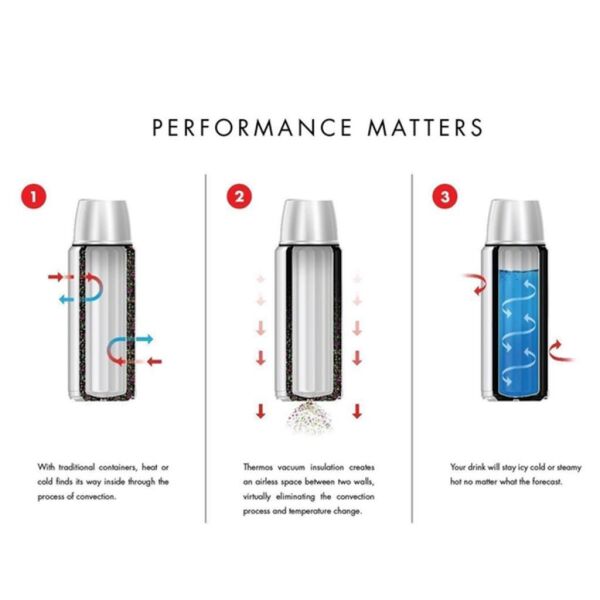 PERFORMANCE MATTERS

1

With traditional containers, heat or cold finds its way inside through the process of convection.

2

Thermos vacuum insulation creates an airless space between two walls, virtually eliminating the convection process and temperature change.

3

Your drink will stay icy cold or steamy hot no matter what the forecast.