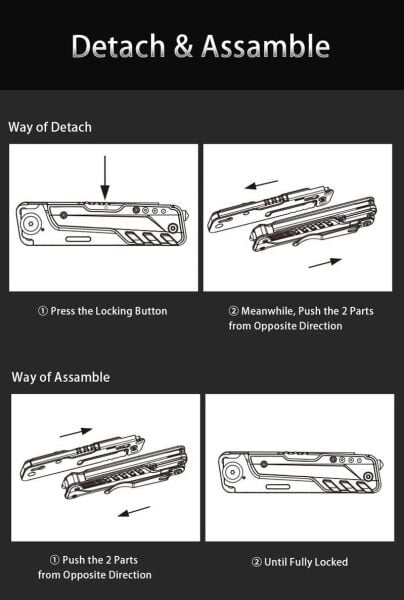 Detach & Assamble

Way of Detach

① Press the Locking Button

② Meanwhile, Push the 2 Parts from Opposite Direction

Way of Assamble

① Push the 2 Parts from Opposite Direction

② Until Fully Locked