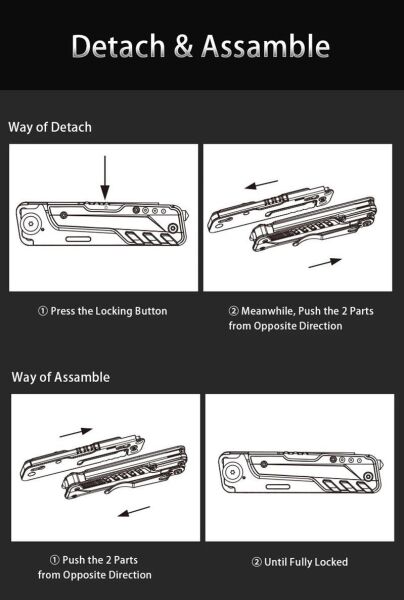 Detach & Assamble

Way of Detach

① Press the Locking Button

② Meanwhile, Push the 2 Parts from Opposite Direction

Way of Assamble

① Push the 2 Parts from Opposite Direction

② Until Fully Locked