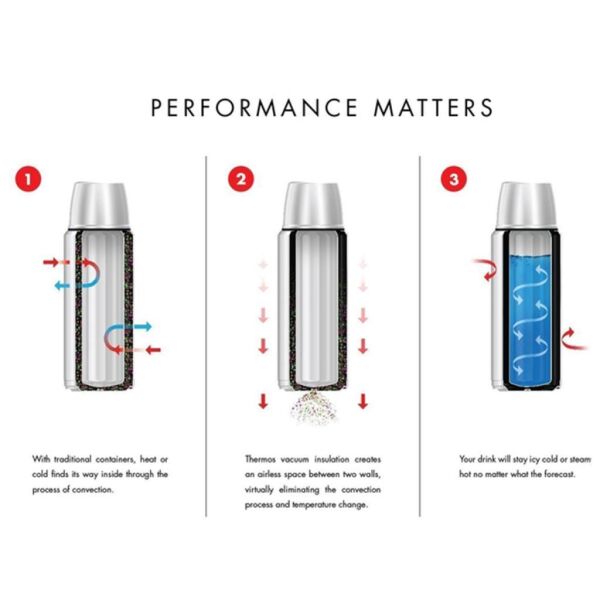 PERFORMANCE MATTERS

1

With traditional containers, heat or cold finds its way inside through the process of convection.

2

Thermos vacuum insulation creates an airless space between two walls, virtually eliminating the convection process and temperature change.

3

Your drink will stay icy cold or steam hot no matter what the forecast.