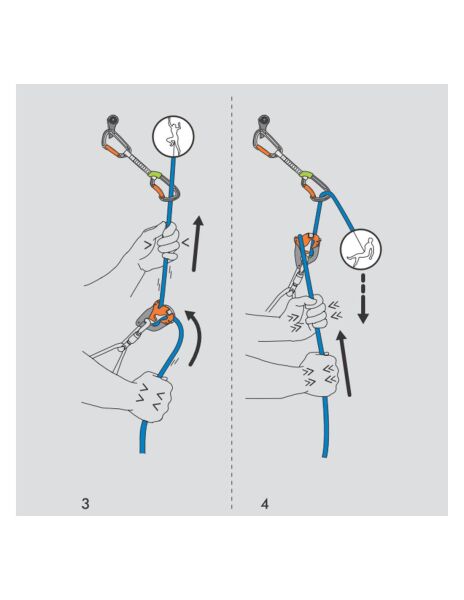 3

4