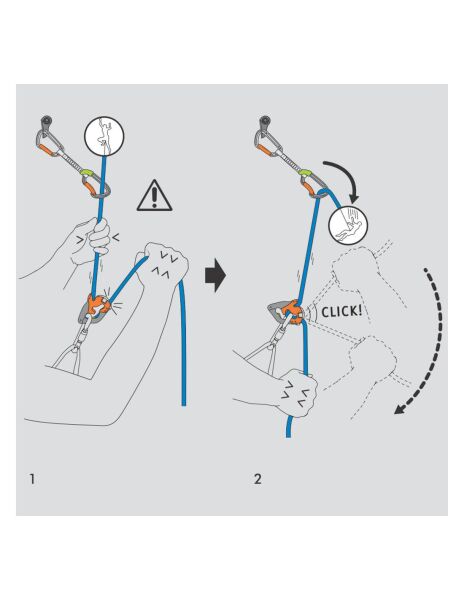 CLICK!

1

2