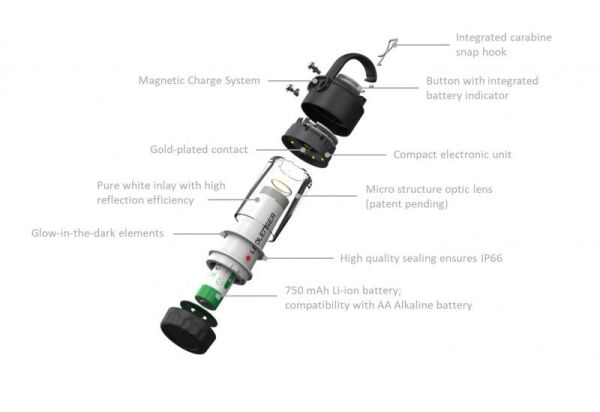 Integrated carabine snap hook

Magnetic Charge System

Button with integrated battery indicator

Gold-plated contact

Compact electronic unit

Pure white inlay with high reflection efficiency

Micro structure optic lens (patent pending)

Glow-in-the-dark elements

LEDLENSER

High quality sealing ensures IP66

750 mAh Li-ion battery; compatibility with AA Alkaline battery