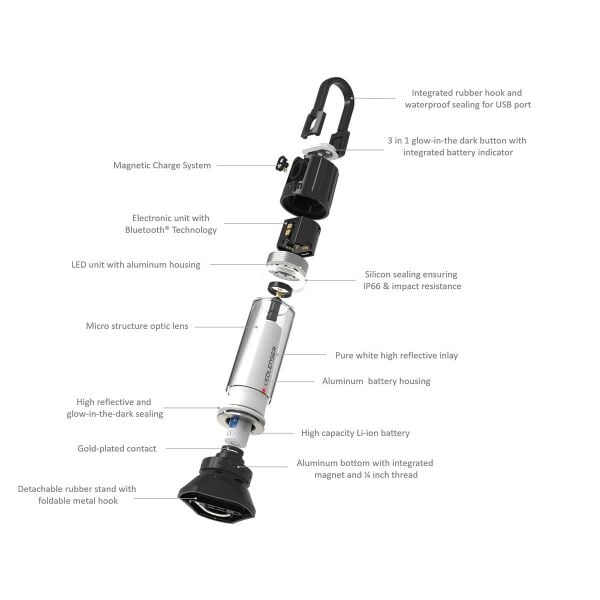 Integrated rubber hook and waterproof sealing for USB port

3 in 1 glow-in-the dark button with integrated battery indicator

Magnetic Charge System

Electronic unit with Bluetooth® Technology

LED unit with aluminum housing

Silicon sealing ensuring IP66 & impact resistance

Micro structure optic lens

LEDLENSER

Pure white high reflective inlay

Aluminum battery housing

High reflective and glow-in-the-dark sealing

High capacity Li-ion battery

Gold-plated contact

Aluminum bottom with integrated magnet and ¼ inch thread

Detachable rubber stand with foldable metal hook