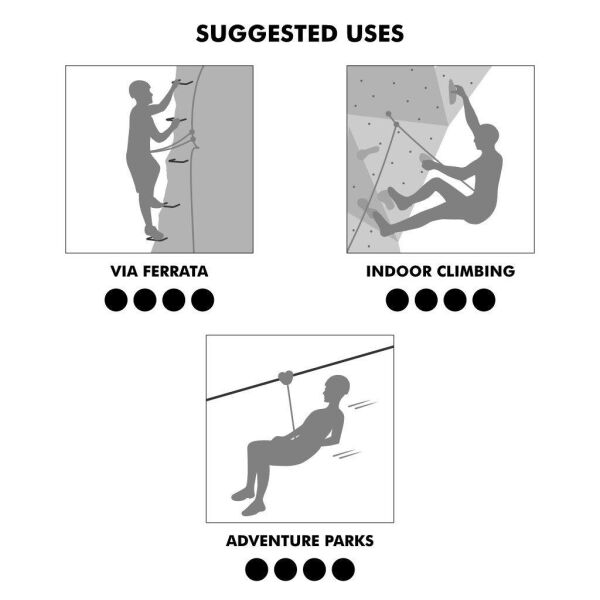 SUGGESTED USES

VIA FERRATA

INDOOR CLIMBING

ADVENTURE PARKS