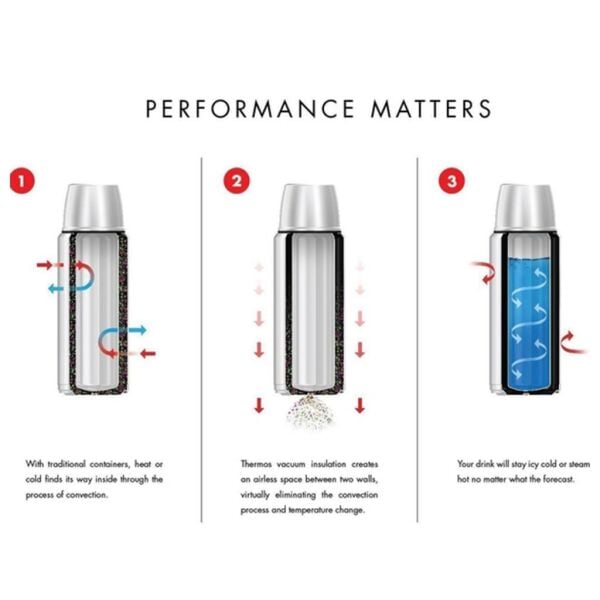 PERFORMANCE MATTERS

1

With traditional containers, heat or cold finds its way inside through the process of convection.

2

Thermos vacuum insulation creates an airless space between two walls, virtually eliminating the convection process and temperature change.

3

Your drink will stay icy cold or steam hot no matter what the forecast.