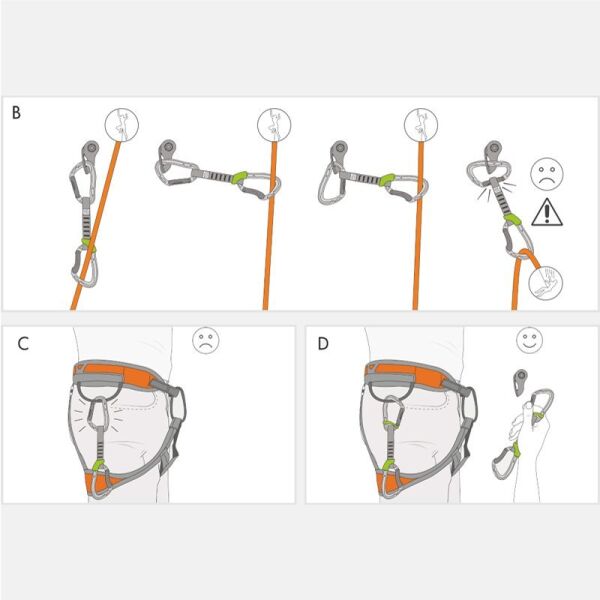 B

C

D