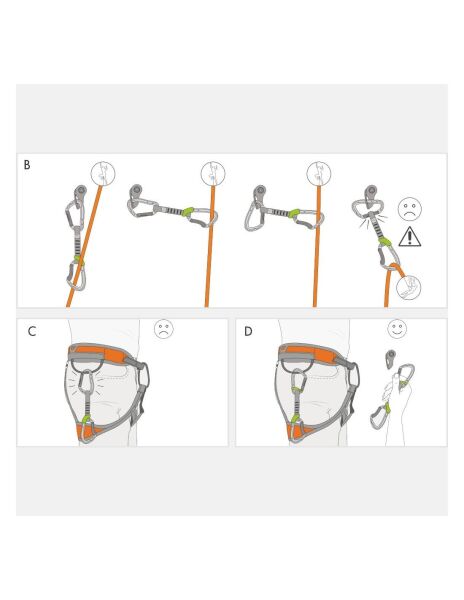 B

C

D