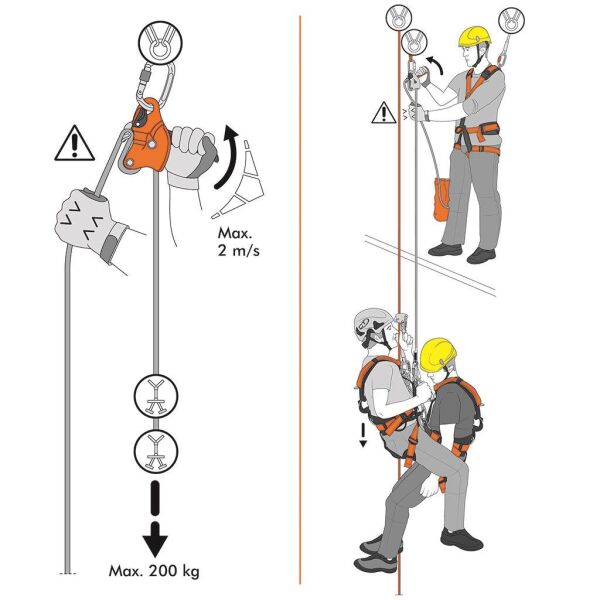 Max.
2 m/s

Max. 200 kg