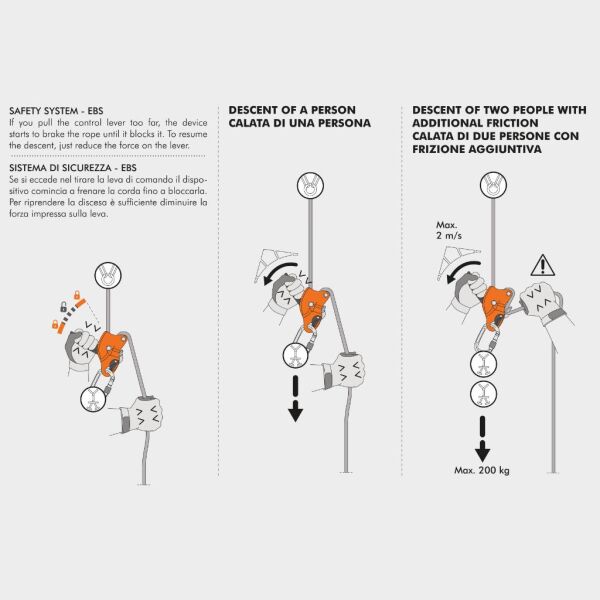 SAFETY SYSTEM - EBS
If you pull the control lever too far, the device starts to brake the rope until it blocks it. To resume the descent, just reduce the force on the lever.

SISTEMA DI SICUREZZA - EBS
Se si eccede nel tirare la leva di comando il dispositivo comincia a frenare la corda fino a bloccarla. Per riprendere la discesa è sufficiente diminuire la forza impressa sulla leva.

DESCENT OF A PERSON
CALATA DI UNA PERSONA

DESCENT OF TWO PEOPLE WITH ADDITIONAL FRICTION
CALATA DI DUE PERSONE CON FRIZIONE AGGIUNTIVA

Max.
2 m/s

Max. 200 kg