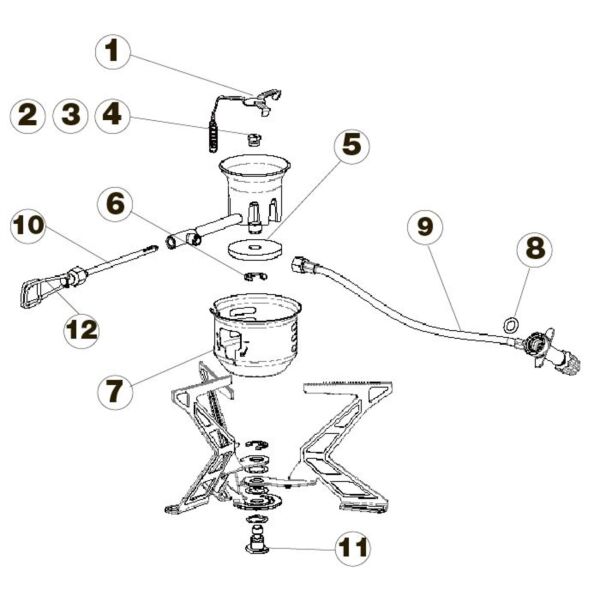 1
2 3 4
5
6
10
9
8
12
7
11