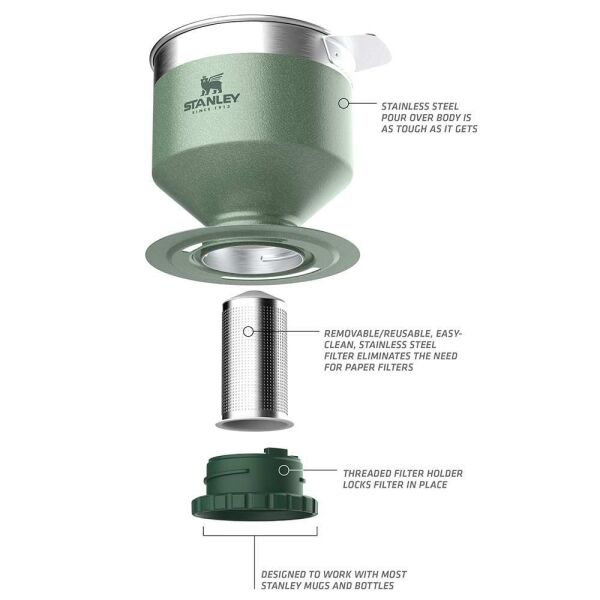 STANLEY
SINCE 1913

STAINLESS STEEL POUR OVER BODY IS AS TOUGH AS IT GETS

REMOVABLE/REUSABLE, EASY-CLEAN, STAINLESS STEEL FILTER ELIMINATES THE NEED FOR PAPER FILTERS

THREADED FILTER HOLDER LOCKS FILTER IN PLACE

DESIGNED TO WORK WITH MOST STANLEY MUGS AND BOTTLES