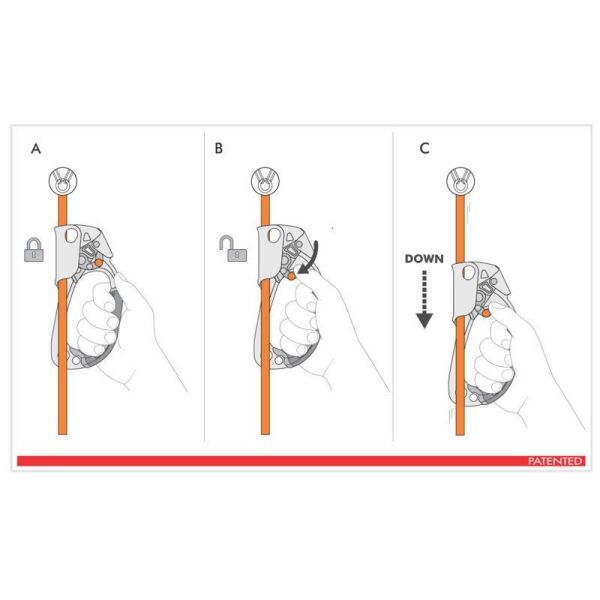 A

B

C

DOWN

PATENTED