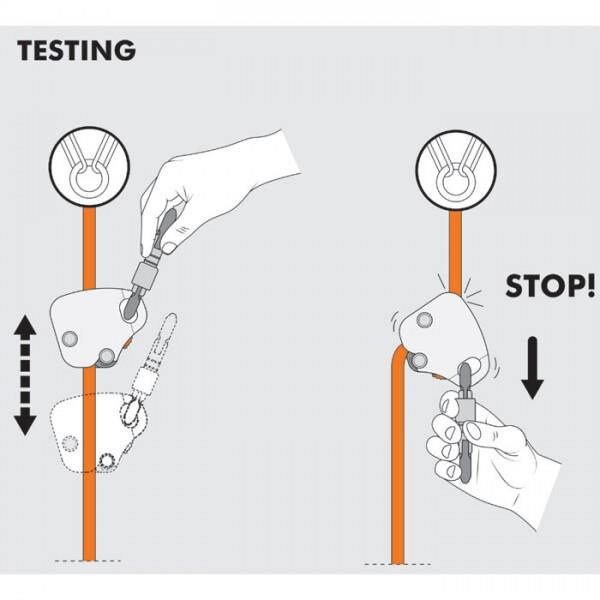 TESTING

STOP!