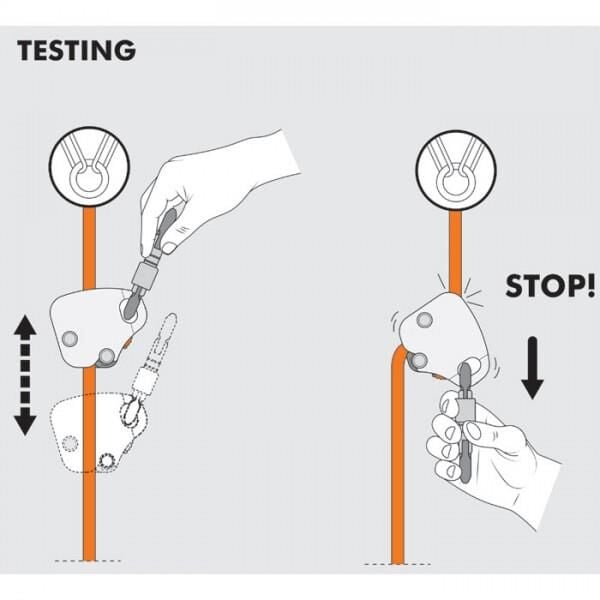 TESTING

STOP!