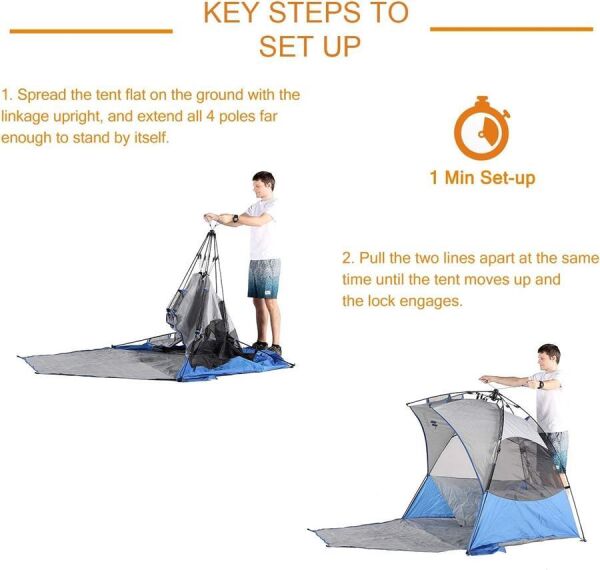 KEY STEPS TO SET UP

1. Spread the tent flat on the ground with the linkage upright, and extend all 4 poles far enough to stand by itself.

1 Min Set-up

2. Pull the two lines apart at the same time until the tent moves up and the lock engages.