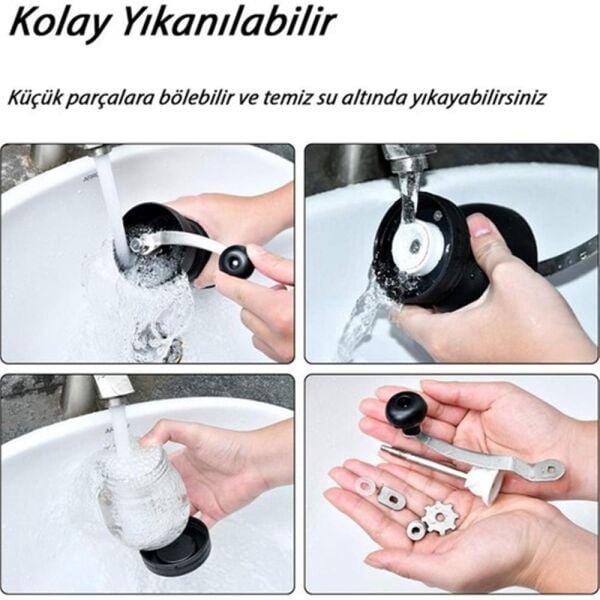 Kolay Yıkanılabilir

Küçük parçalara bölebilir ve temiz su altında yıkayabilirsiniz